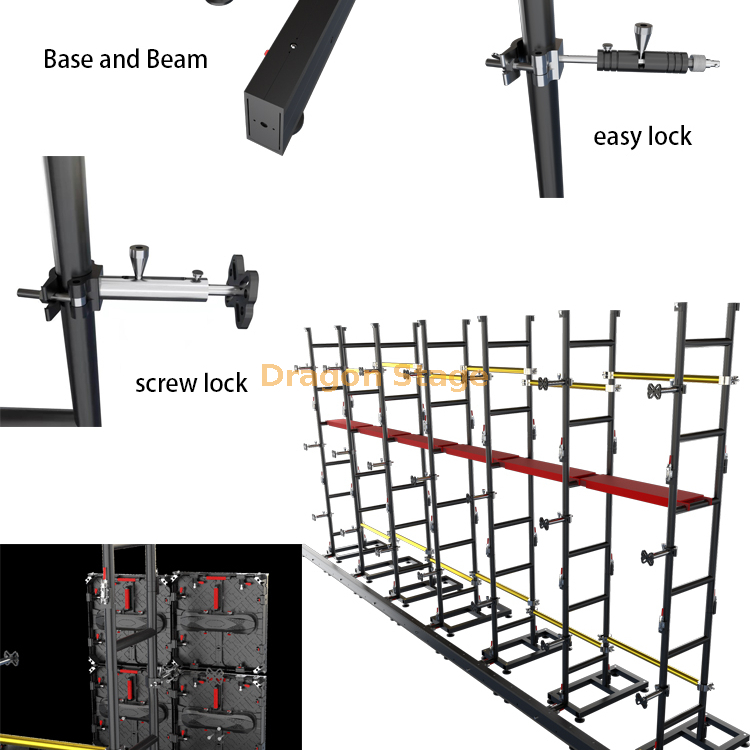 Base and Beam

easy lock

screw lock

Dragon Stage