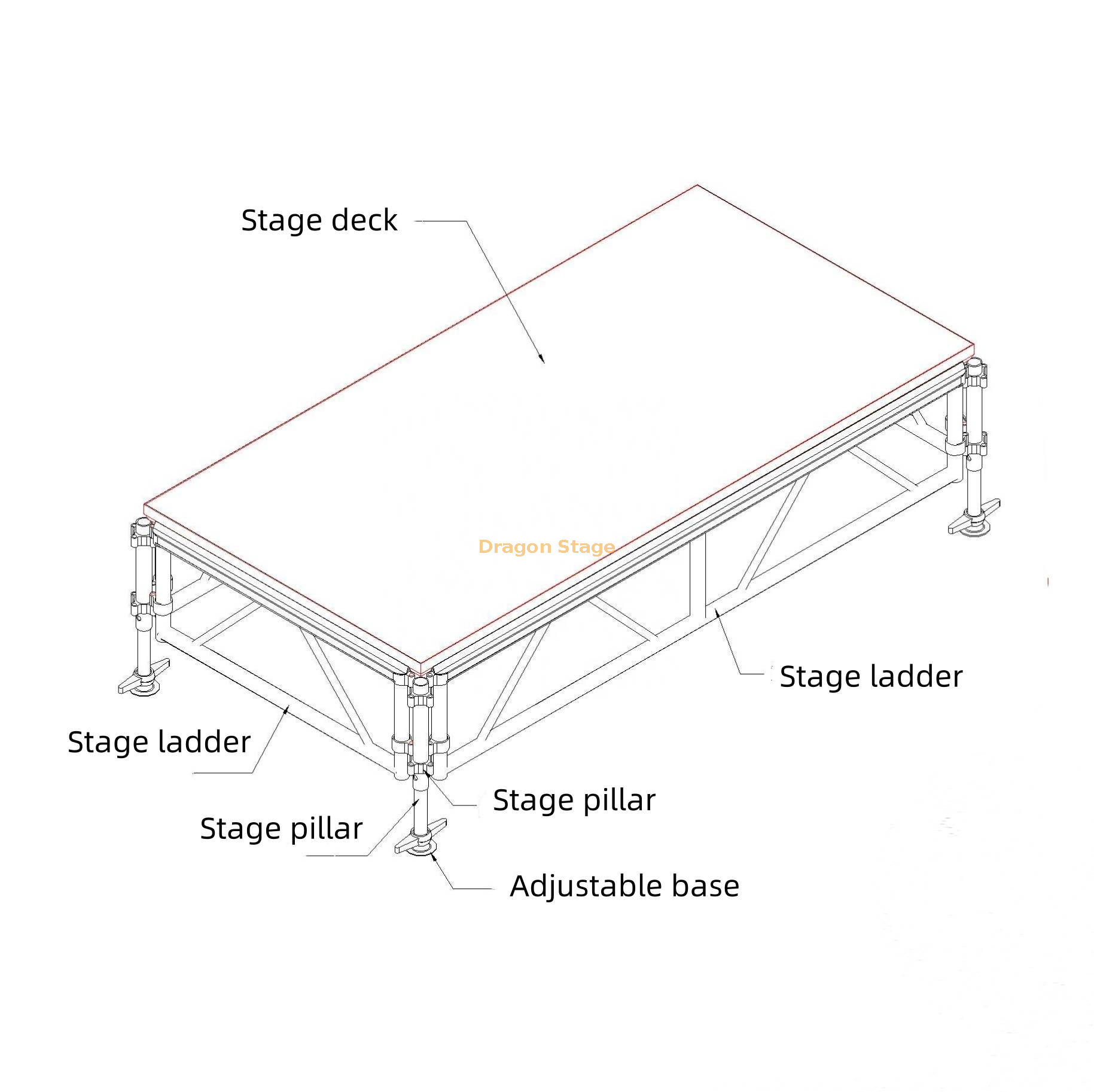 Stage deck

Dragon Stage

Stage ladder

Stage ladder

Stage pillar

Stage pillar

Adjustable base