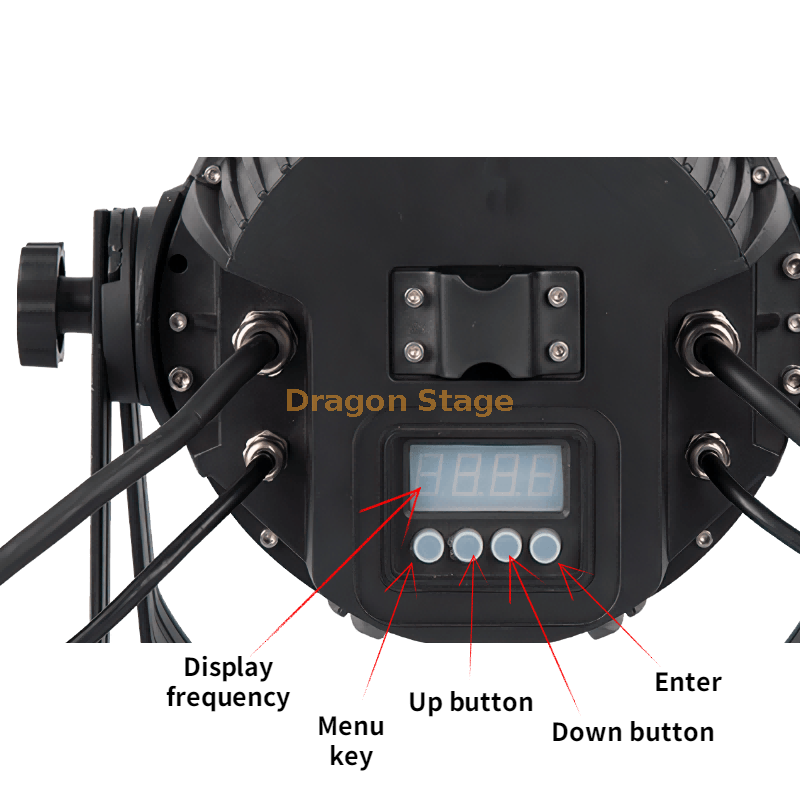 Dragon Stage

Display frequency

Menu key

Up button

Down button

Enter