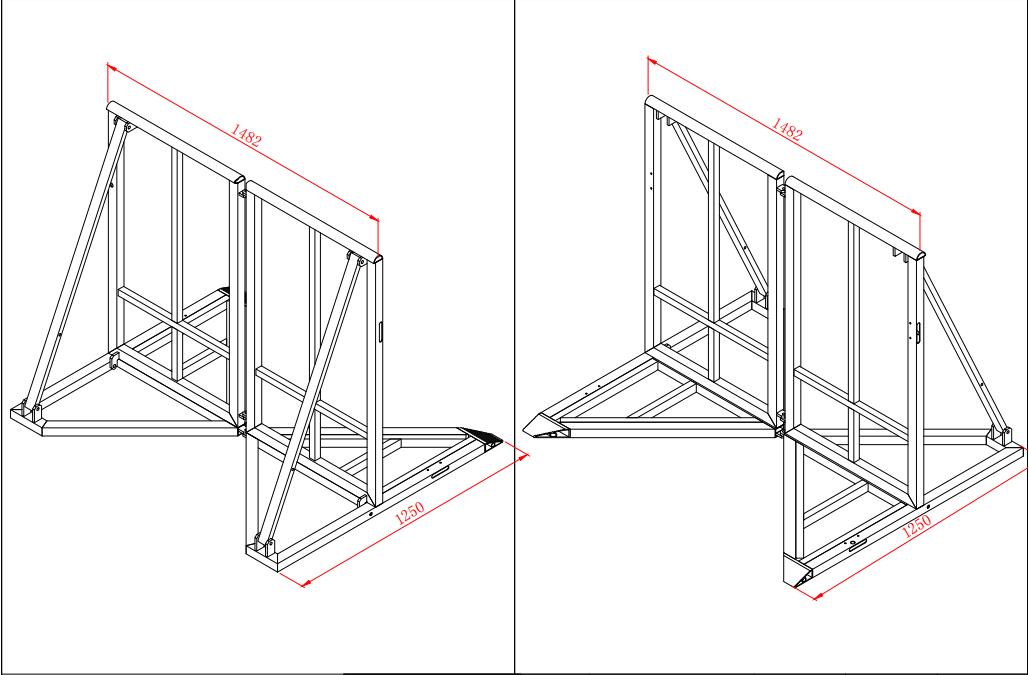 1482

1250

1482

1250