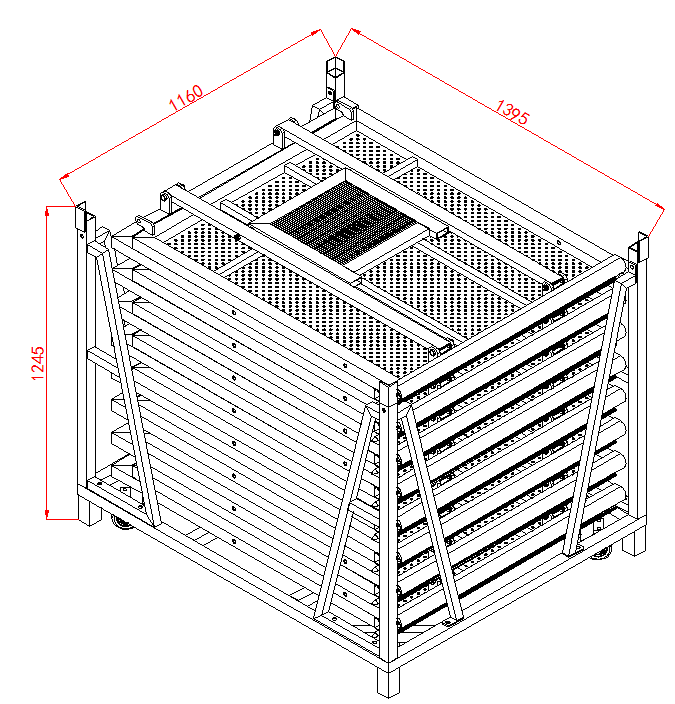 1160
1395
1245