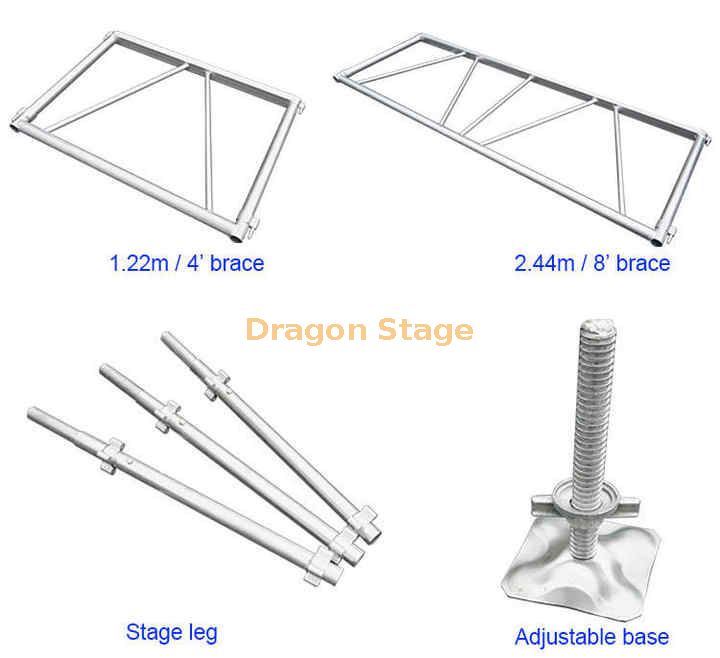 1.22m / 4' brace

2.44m / 8' brace

Dragon Stage

Stage leg

Adjustable base